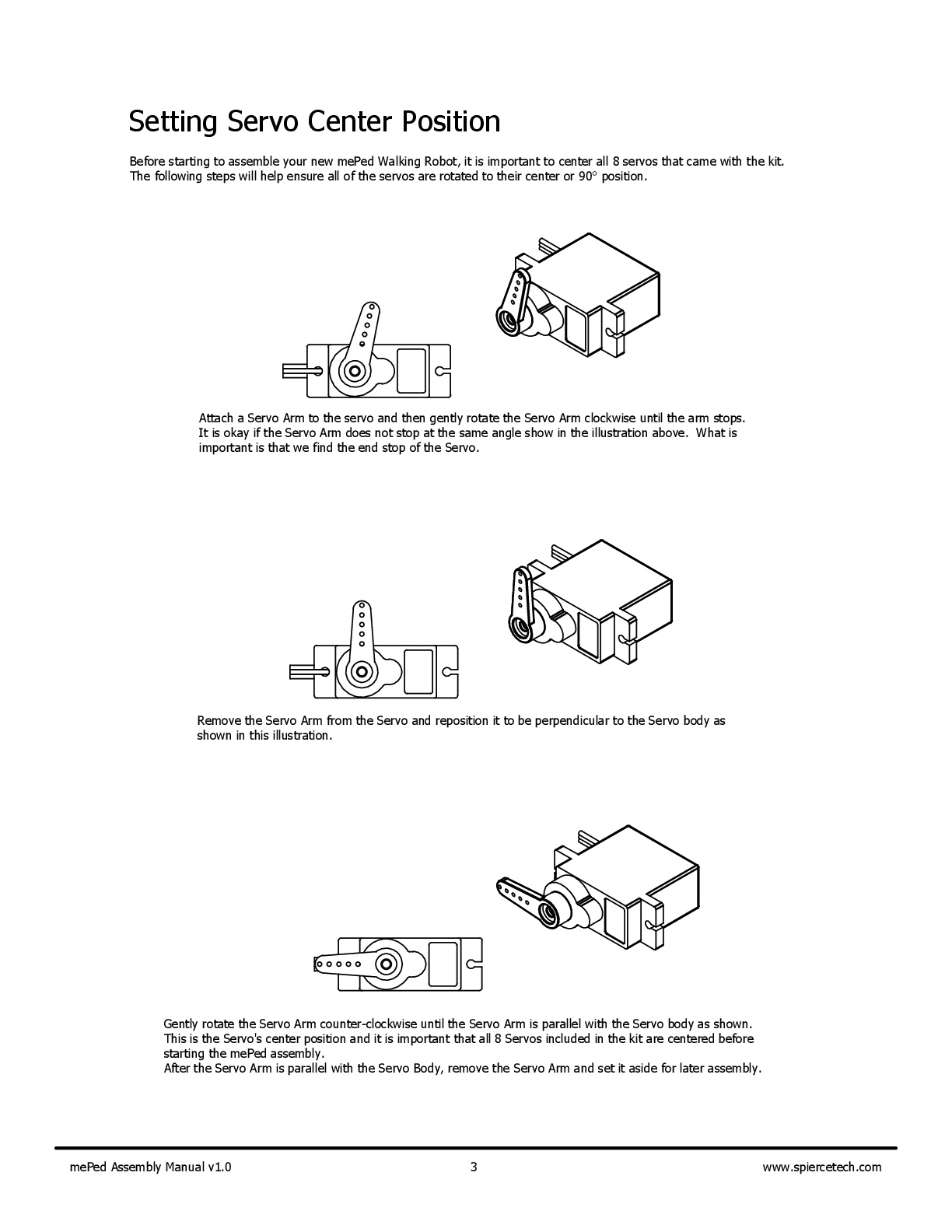 Setting Servo Center Position

Before starting to assemble your new mePed Walking Robot, it is important to center all 8 servos that came with the kit. The following steps will help ensure all of the servos are rotated to their center or 90° position.

Attach a Servo Arm to the servo and then gently rotate the Servo Arm clockwise until the arm stops. It is okay if the Servo Arm does not stop at the same angle show in the illustration above. What is important is that we find the end stop of the Servo.

Remove the Servo Arm from the Servo and reposition it to be perpendicular to the Servo body as shown in this illustration.

Gently rotate the Servo Arm counter-clockwise until the Servo Arm is parallel with the Servo body as shown. This is the Servo's center position and it is important that all 8 Servos included in the kit are centered before starting the mePed assembly.
After the Servo Arm is parallel with the Servo Body, remove the Servo Arm and set it aside for later assembly.

mePed Assembly Manual v1.0 3 www.spiercetech.com