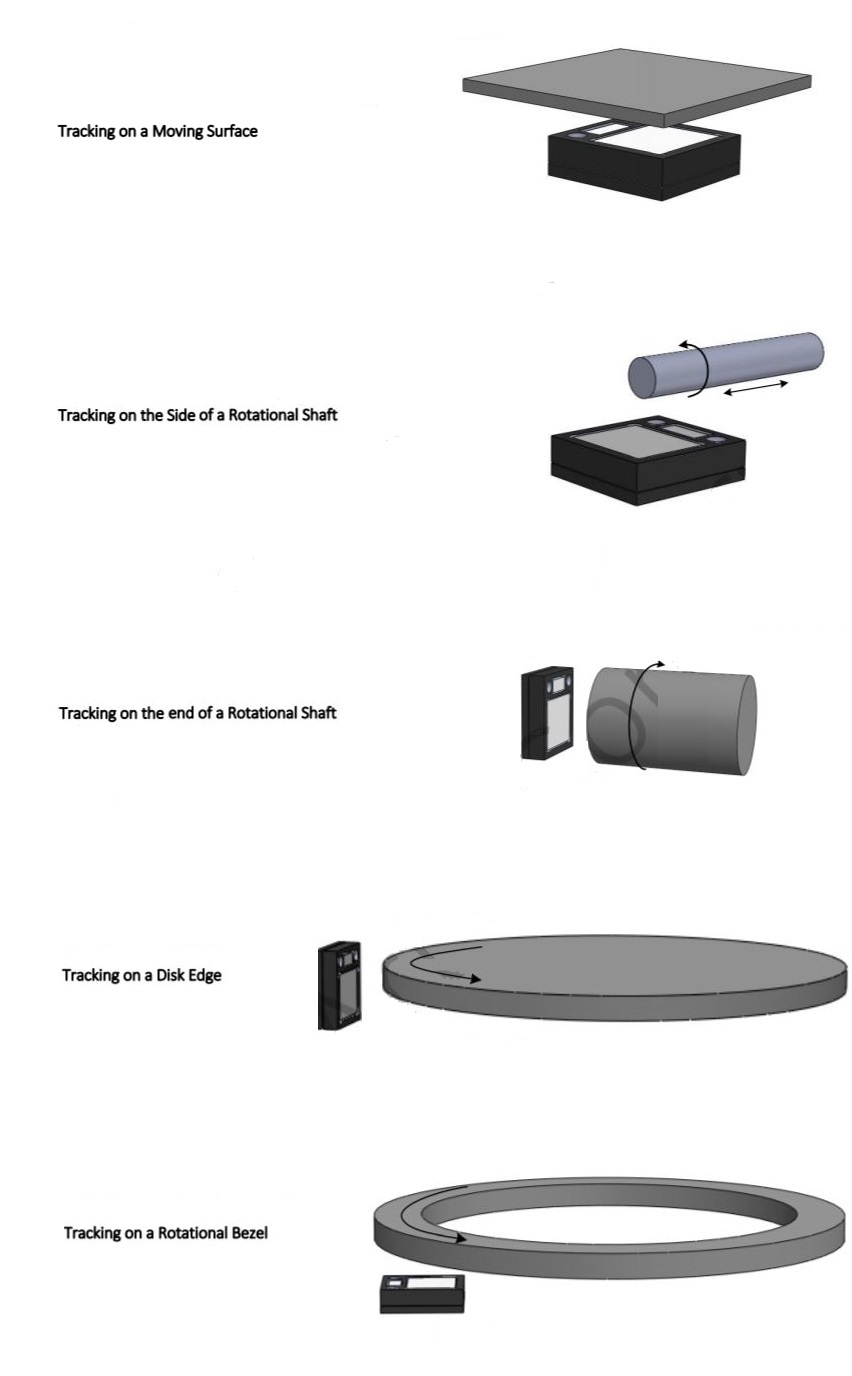 Tracking on a Moving Surface

Tracking on the Side of a Rotational Shaft

Tracking on the end of a Rotational Shaft

Tracking on a Disk Edge

Tracking on a Rotational Bezel